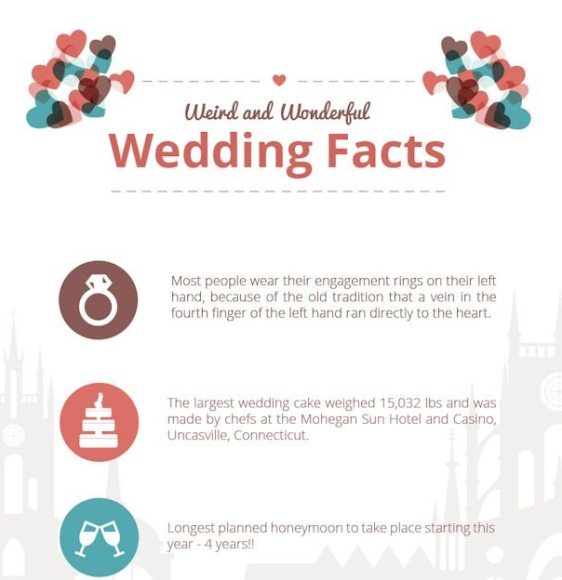 Weird and Wonderful
Wedding Facts

Most people wear their engagement rings on their left hand, because of the old tradition that a vein in the fourth finger of the left hand ran directly to the heart.

The largest wedding cake weighed 15,032 lbs and was made by chefs at the Mohegan Sun Hotel and Casino, Uncasville, Connecticut.

Longest planned honeymoon to take place starting this year - 4 years!!