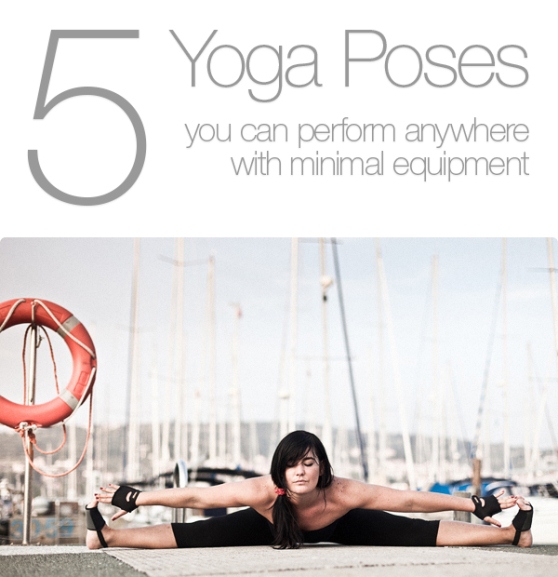 5 Yoga Poses

you can perform anywhere with minimal equipment