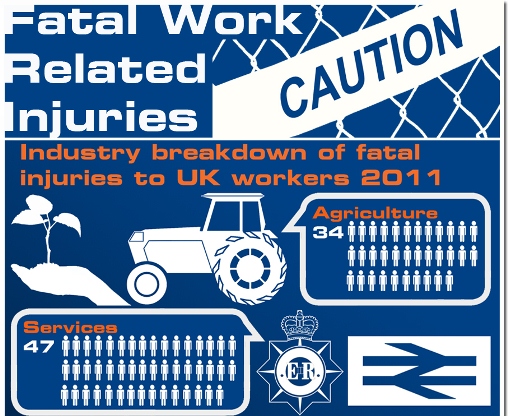 Fatal Work Related Injuries

CAUTION

Industry breakdown of fatal injuries to UK workers 2011

Agriculture
34

Services
47

E R