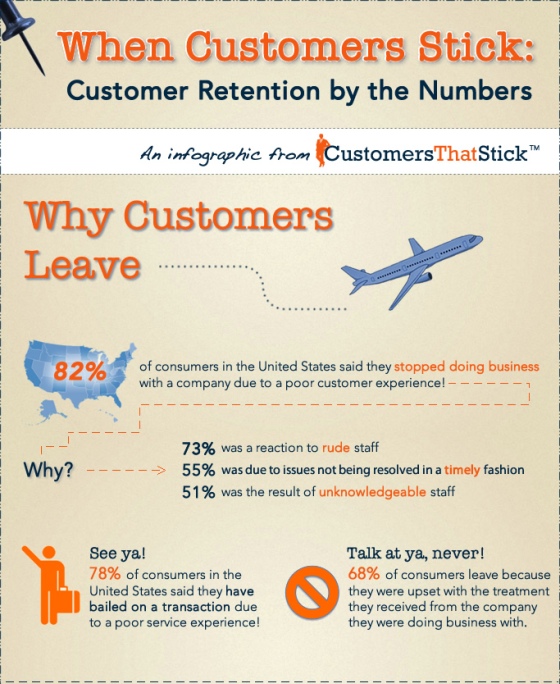 When Customers Stick:
Customer Retention by the Numbers

An infographic from CustomersThatStick™

Why Customers Leave

82% of consumers in the United States said they stopped doing business with a company due to a poor customer experience!

Why?
73% was a reaction to rude staff
55% was due to issues not being resolved in a timely fashion
51% was the result of unknowledgeable staff

See ya!
78% of consumers in the United States said they have bailed on a transaction due to a poor service experience!

Talk at ya, never!
68% of consumers leave because they were upset with the treatment they received from the company they were doing business with.