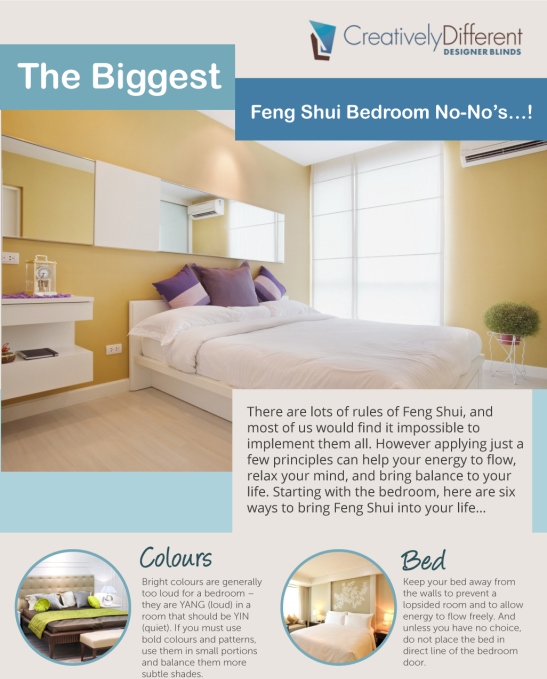 CreativelyDifferent
DESIGNER BLINDS

The Biggest

Feng Shui Bedroom No-No's…!

There are lots of rules of Feng Shui, and most of us would find it impossible to implement them all. However applying just a few principles can help your energy to flow, relax your mind, and bring balance to your life. Starting with the bedroom, here are six ways to bring Feng Shui into your life…

Colours

Bright colours are generally too loud for a bedroom – they are YANG (loud) in a room that should be YIN (quiet). If you must use bold colours and patterns, use them in small portions and balance them more subtle shades.

Bed

Keep your bed away from the walls to prevent a lopsided room and to allow energy to flow freely. And unless you have no choice, do not place the bed in direct line of the bedroom door.