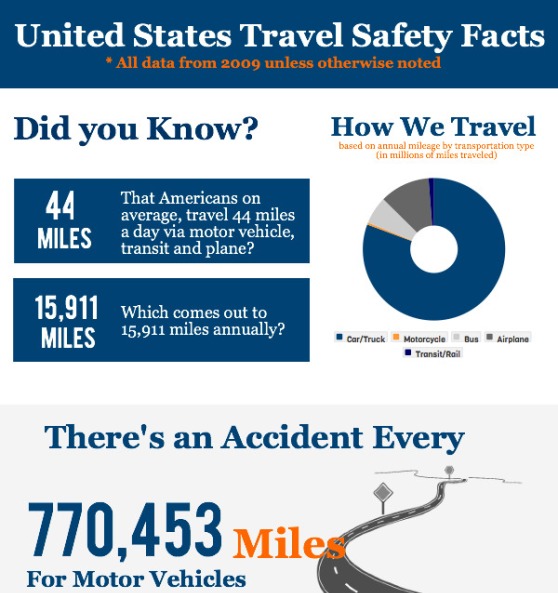 United States Travel Safety Facts
* All data from 2009 unless otherwise noted

Did you Know?

44 MILES

That Americans on average, travel 44 miles a day via motor vehicle, transit and plane?

15,911 MILES

Which comes out to 15,911 miles annually?

How We Travel
based on annual mileage by transportation type (in millions of miles traveled)

Car/Truck
Motorcycle
Bus
Airplane
Transit/Rail

There's an Accident Every

770,453 Miles
For Motor Vehicles