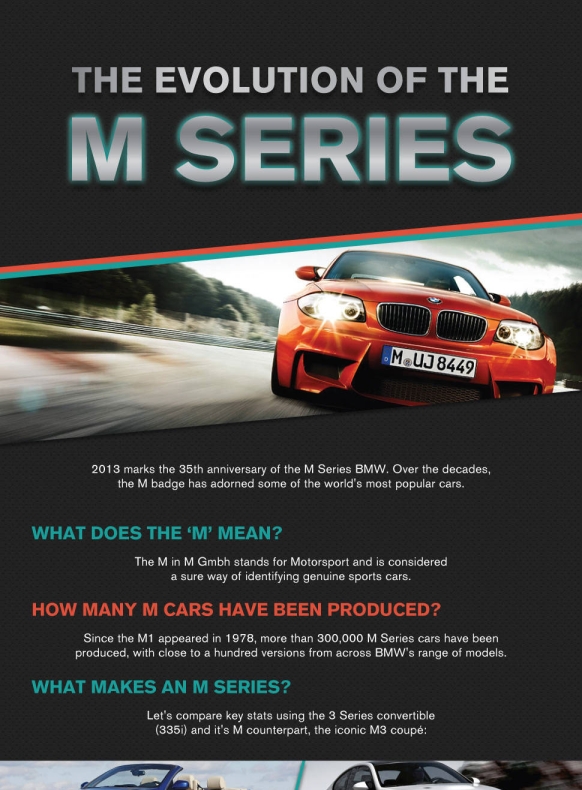 THE EVOLUTION OF THE
M SERIES

M UJ 8449

2013 marks the 35th anniversary of the M Series BMW. Over the decades, the M badge has adorned some of the world's most popular cars.

WHAT DOES THE 'M' MEAN?

The M in M Gmbh stands for Motorsport and is considered a sure way of identifying genuine sports cars.

HOW MANY M CARS HAVE BEEN PRODUCED?

Since the M1 appeared in 1978, more than 300,000 M Series cars have been produced, with close to a hundred versions from across BMW's range of models.

WHAT MAKES AN M SERIES?

Let's compare key stats using the 3 Series convertible (335i) and it's M counterpart, the iconic M3 coupé: