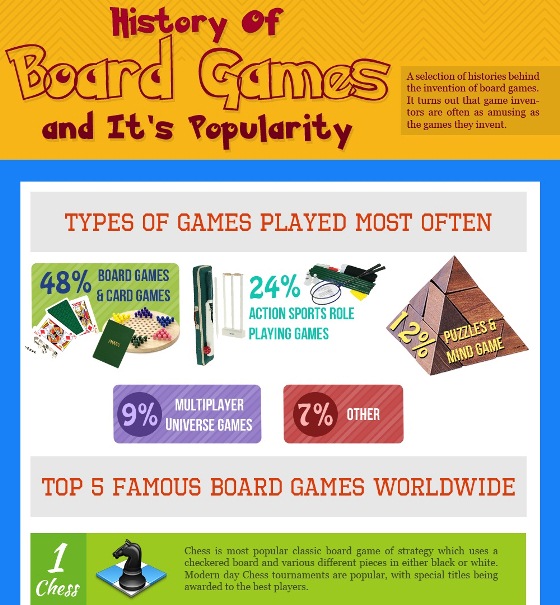 History Of
Board Games
and It's Popularity

A selection of histories behind the invention of board games. It turns out that game inventors are often as amusing as the games they invent.

TYPES OF GAMES PLAYED MOST OFTEN

48% BOARD GAMES & CARD GAMES

24% ACTION SPORTS ROLE PLAYING GAMES

12% PUZZLES & MIND GAME

9% MULTIPLAYER UNIVERSE GAMES

7% OTHER

TOP 5 FAMOUS BOARD GAMES WORLDWIDE

1 Chess

Chess is most popular classic board game of strategy which uses a checkered board and various different pieces in either black or white. Modern day Chess tournaments are popular, with special titles being awarded to the best players.