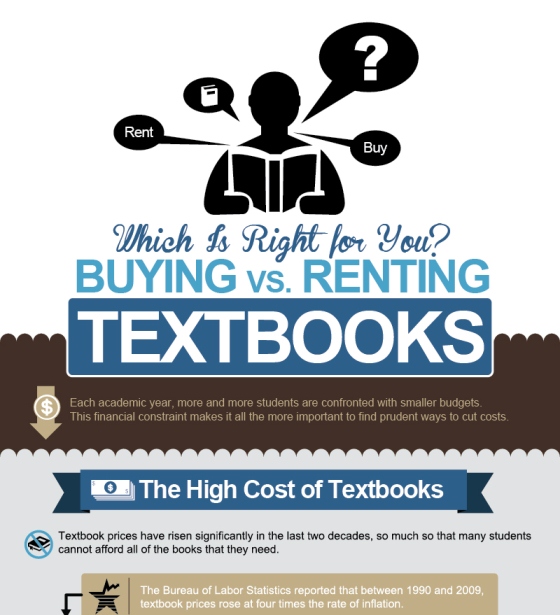 ?

Rent

Buy

Which Is Right for You?
BUYING vs. RENTING
TEXTBOOKS

$

Each academic year, more and more students are confronted with smaller budgets. This financial constraint makes it all the more important to find prudent ways to cut costs.

The High Cost of Textbooks

Textbook prices have risen significantly in the last two decades, so much so that many students cannot afford all of the books that they need.

The Bureau of Labor Statistics reported that between 1990 and 2009, textbook prices rose at four times the rate of inflation.