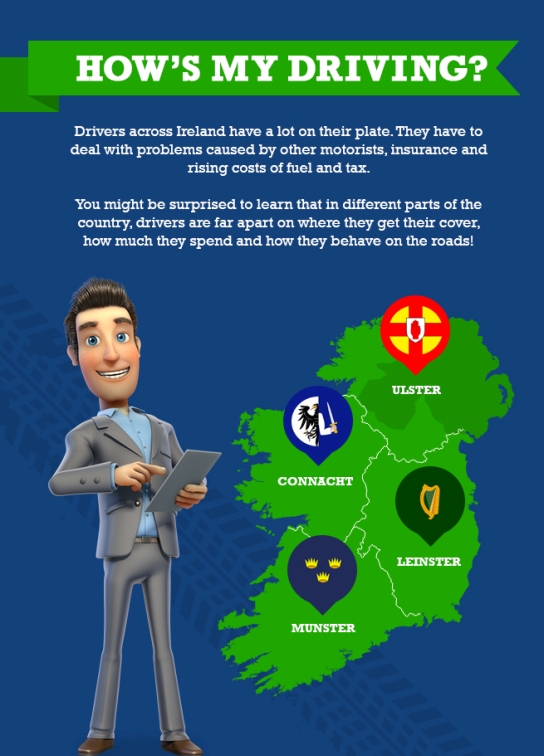 HOW'S MY DRIVING?

Drivers across Ireland have a lot on their plate. They have to deal with problems caused by other motorists, insurance and rising costs of fuel and tax.

You might be surprised to learn that in different parts of the country, drivers are far apart on where they get their cover, how much they spend and how they behave on the roads!

ULSTER

CONNACHT

LEINSTER

MUNSTER