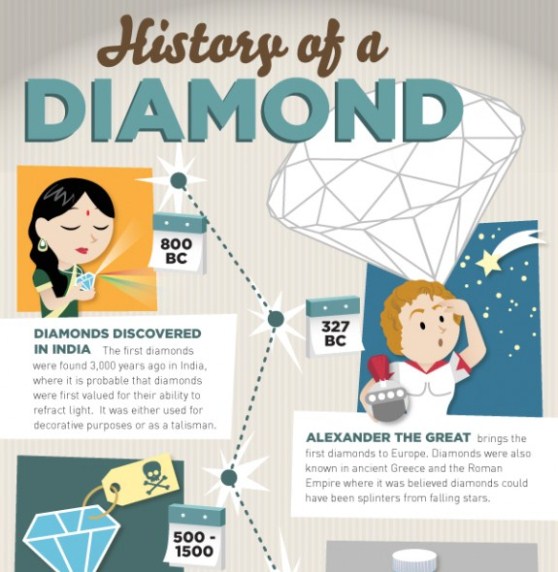 History of a
DIAMOND

800 BC

DIAMONDS DISCOVERED IN INDIA The first diamonds were found 3,000 years ago in India, where it is probable that diamonds were first valued for their ability to refract light. It was either used for decorative purposes or as a talisman.

327 BC

ALEXANDER THE GREAT brings the first diamonds to Europe. Diamonds were also known in ancient Greece and the Roman Empire where it was believed diamonds could have been splinters from falling stars.

500 - 1500