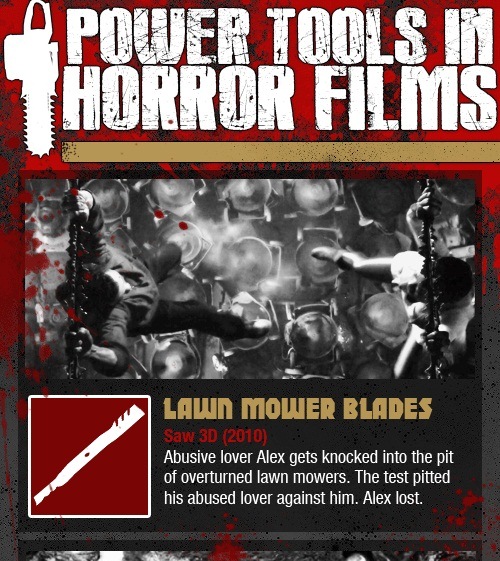 POWER TOOLS IN HORROR FILMS

LAWN MOWER BLADES

Saw 3D (2010)

Abusive lover Alex gets knocked into the pit of overturned lawn mowers. The test pitted his abused lover against him. Alex lost.