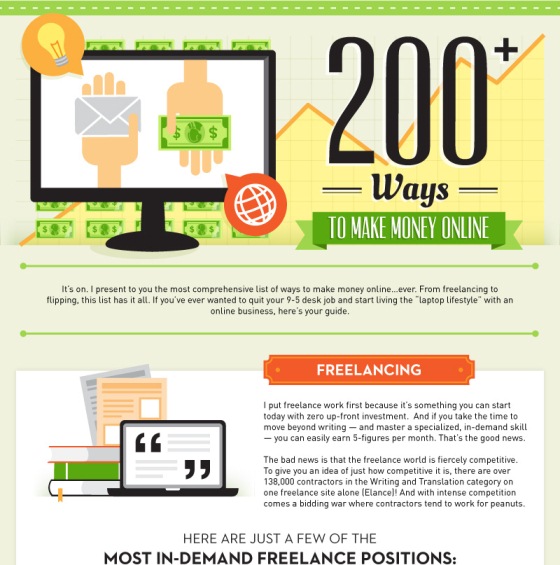 200+

Ways

TO MAKE MONEY ONLINE

It's on. I present to you the most comprehensive list of ways to make money online...ever. From freelancing to flipping, this list has it all. If you've ever wanted to quit your 9-5 desk job and start living the "laptop lifestyle" with an online business, here's your guide.

FREELANCING

I put freelance work first because it's something you can start today with zero up-front investment. And if you take the time to move beyond writing — and master a specialized, in-demand skill — you can easily earn 5-figures per month. That's the good news.

The bad news is that the freelance world is fiercely competitive. To give you an idea of just how competitive it is, there are over 138,000 contractors in the Writing and Translation category on one freelance site alone (Elance)! And with intense competition comes a bidding war where contractors tend to work for peanuts.

HERE ARE JUST A FEW OF THE

MOST IN-DEMAND FREELANCE POSITIONS: