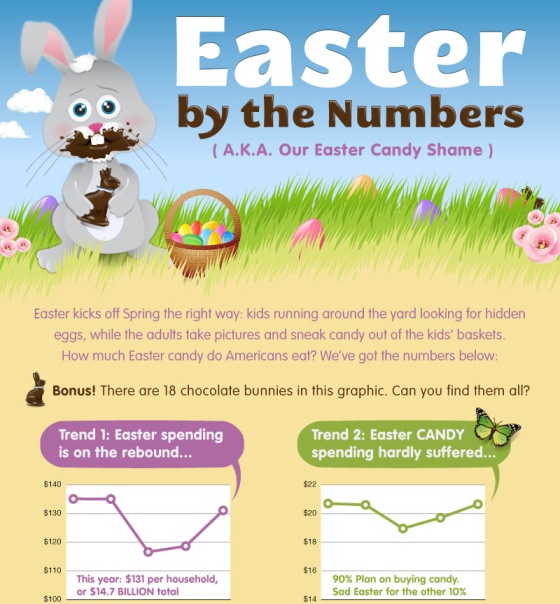 Easter by the Numbers

( A.K.A. Our Easter Candy Shame )

Easter kicks off Spring the right way: kids running around the yard looking for hidden eggs, while the adults take pictures and sneak candy out of the kids' baskets. How much Easter candy do Americans eat? We've got the numbers below:

Bonus! There are 18 chocolate bunnies in this graphic. Can you find them all?

Trend 1: Easter spending is on the rebound...

$140
$130
$120
$110
$100

This year: $131 per household, or $14.7 BILLION total

Trend 2: Easter CANDY spending hardly suffered...

$22
$20
$18
$16
$14

90% Plan on buying candy. Sad Easter for the other 10%