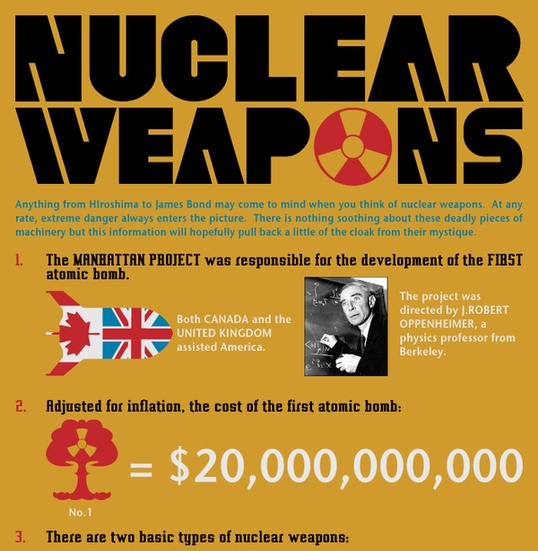 NUCLEAR WEAPONS

Anything from HIroshima to James Bond may come to mind when you think of nuclear weapons. At any rate, extreme danger always enters the picture. There is nothing soothing about these deadly pieces of machinery but this information will hopefully pull back a little of the cloak from their mystique.

1. The MANHATTAN PROJECT was responsible for the development of the FIRST atomic bomb.

Both CANADA and the UNITED KINGDOM assisted America.

The project was directed by J.ROBERT OPPENHEIMER, a physics professor from Berkeley.

2. Adjusted for inflation, the cost of the first atomic bomb:

No.1 = $20,000,000,000

3. There are two basic types of nuclear weapons: