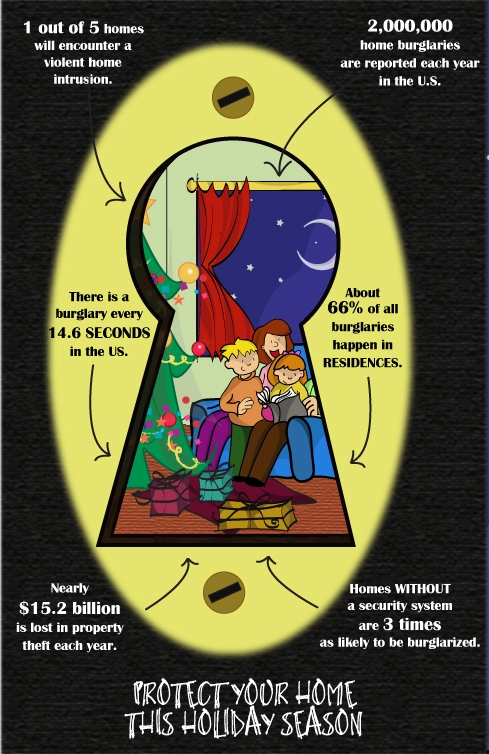 1 out of 5 homes will encounter a violent home intrusion.

2,000,000 home burglaries are reported each year in the U.S.

There is a burglary every 14.6 SECONDS in the US.

About 66% of all burglaries happen in RESIDENCES.

Nearly $15.2 billion is lost in property theft each year.

Homes WITHOUT a security system are 3 times as likely to be burglarized.

PROTECT YOUR HOME THIS HOLIDAY SEASON