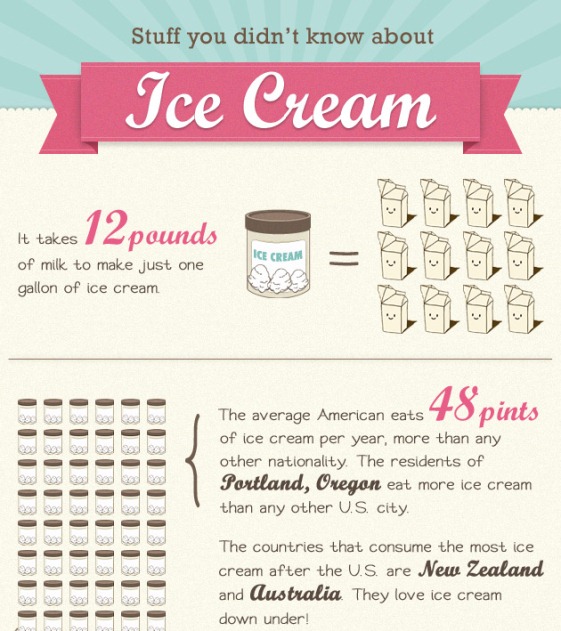 Stuff you didn't know about

Ice Cream

It takes 12 pounds of milk to make just one gallon of ice cream.

ICE CREAM

=

The average American eats 48 pints of ice cream per year, more than any other nationality. The residents of Portland, Oregon eat more ice cream than any other U.S. city.

The countries that consume the most ice cream after the U.S. are New Zealand and Australia. They love ice cream down under!