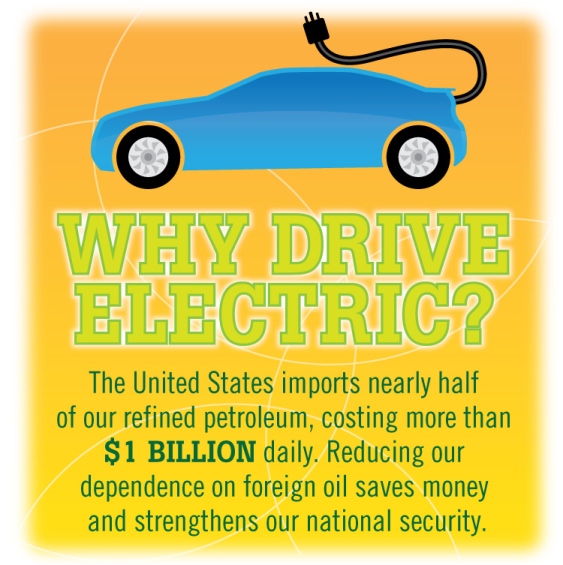 WHY DRIVE ELECTRIC?

The United States imports nearly half of our refined petroleum, costing more than $1 BILLION daily. Reducing our dependence on foreign oil saves money and strengthens our national security.