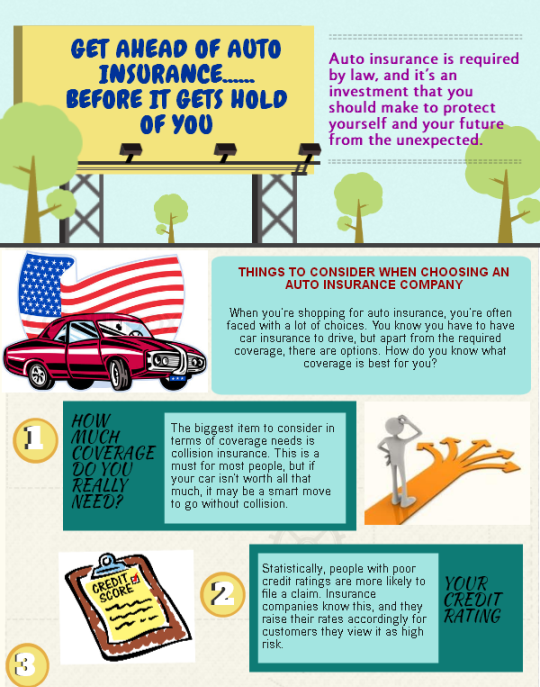 GET AHEAD OF AUTO INSURANCE...... BEFORE IT GETS HOLD OF YOU

Auto insurance is required by law, and it's an investment that you should make to protect yourself and your future from the unexpected.

THINGS TO CONSIDER WHEN CHOOSING AN AUTO INSURANCE COMPANY

When you're shopping for auto insurance, you're often faced with a lot of choices. You know you have to have car insurance to drive, but apart from the required coverage, there are options. How do you know what coverage is best for you?

1

HOW MUCH COVERAGE DO YOU REALLY NEED?

The biggest item to consider in terms of coverage needs is collision insurance. This is a must for most people, but if your car isn't worth all that much, it may be a smart move to go without collision.

CREDIT SCORE

2

Statistically, people with poor credit ratings are more likely to file a claim. Insurance companies know this, and they raise their rates accordingly for customers they view it as high risk.

YOUR CREDIT RATING

3