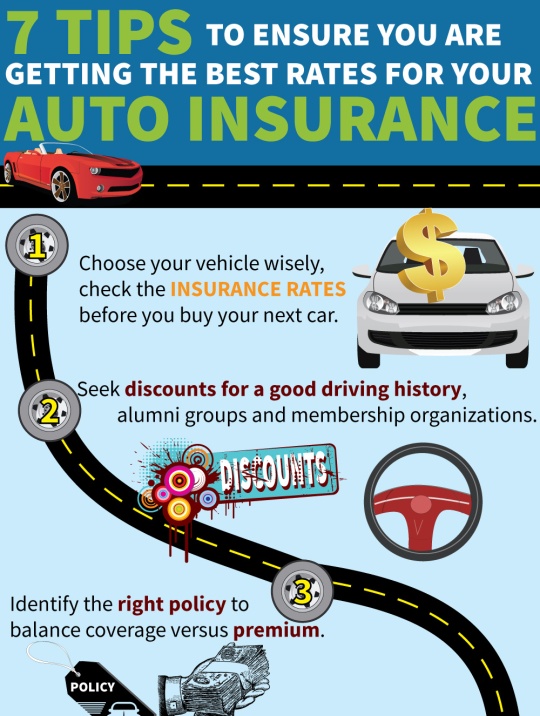 7 TIPS TO ENSURE YOU ARE GETTING THE BEST RATES FOR YOUR AUTO INSURANCE

1

Choose your vehicle wisely, check the INSURANCE RATES before you buy your next car.

$

2

Seek discounts for a good driving history, alumni groups and membership organizations.

DISCOUNTS

3

Identify the right policy to balance coverage versus premium.

POLICY