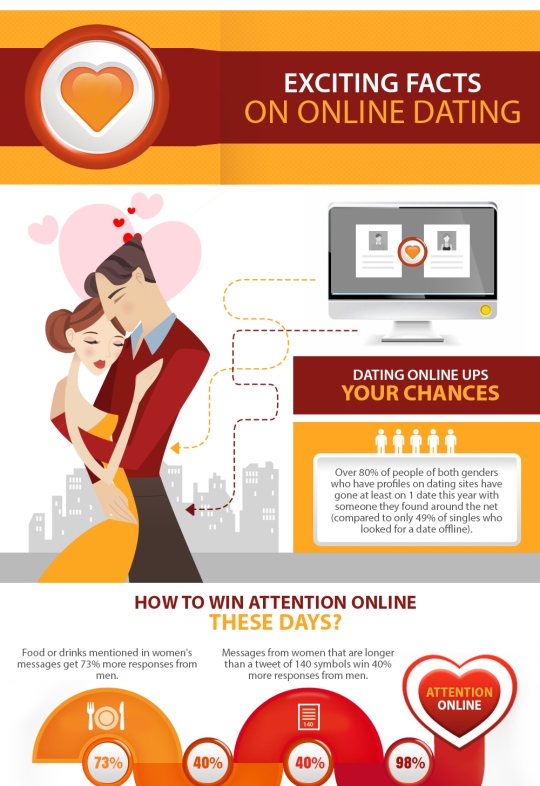 EXCITING FACTS
ON ONLINE DATING

DATING ONLINE UPS
YOUR CHANCES

Over 80% of people of both genders who have profiles on dating sites have gone at least on 1 date this year with someone they found around the net (compared to only 49% of singles who looked for a date offline).

HOW TO WIN ATTENTION ONLINE
THESE DAYS?

Food or drinks mentioned in women's messages get 73% more responses from men.

Messages from women that are longer than a tweet of 140 symbols win 40% more responses from men.

ATTENTION
ONLINE

140

73%

40%

40%

98%